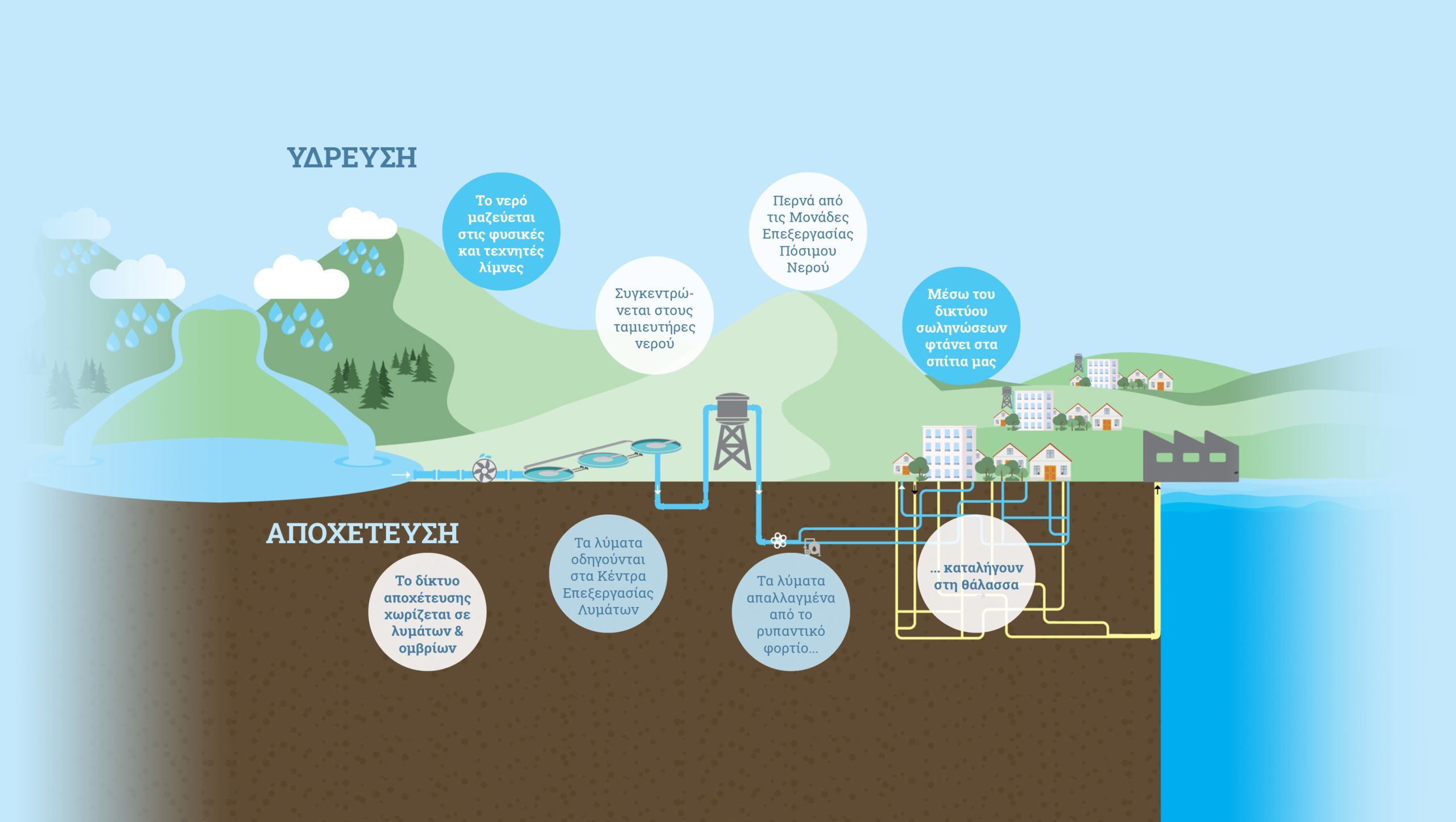 ΥΔΡΕΥΣΗ

Το νερό μαζεύεται στις φυσικές και τεχνητές λίμνες

Συγκεντρώνεται στους ταμιευτήρες νερού

Περνά από τις Μονάδες Επεξεργασίας Πόσιμου Νερού

Μέσω του δικτύου σωληνώσεων φτάνει στα σπίτια μας

ΑΠΟΧΕΤΕΥΣΗ

Το δίκτυο αποχέτευσης χωρίζεται σε λυμάτων & ομβρίων

Τα λύματα οδηγούνται στα Κέντρα Επεξεργασίας Λυμάτων

Τα λύματα απαλλαγμένα από το ρυπαντικό φορτίο...

... καταλήγουν στη θάλασσα