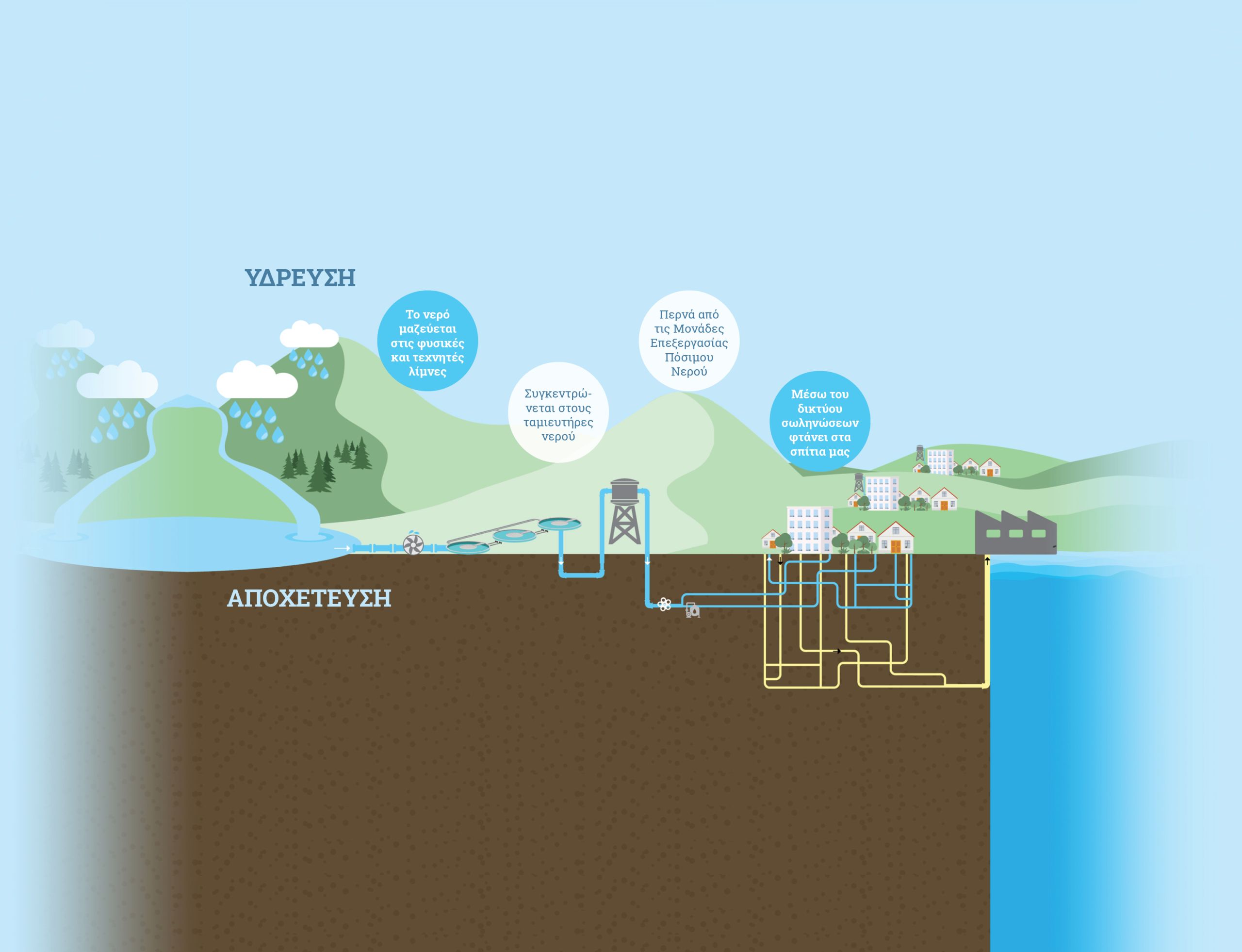 ΥΔΡΕΥΣΗ

Το νερό μαζεύεται στις φυσικές και τεχνητές λίμνες

Συγκεντρώνεται στους ταμιευτήρες νερού

Περνά από τις Μονάδες Επεξεργασίας Πόσιμου Νερού

Μέσω του δικτύου σωληνώσεων φτάνει στα σπίτια μας

ΑΠΟΧΕΤΕΥΣΗ